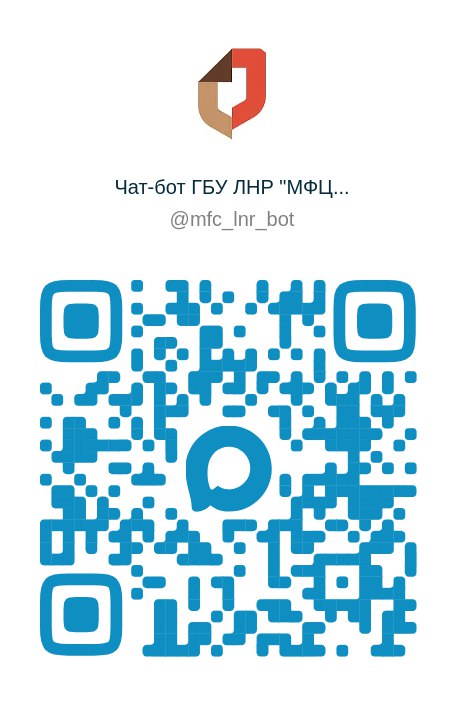 Чат-бот ГБУ ЛНР "МФЦ...

@mfc_lnr_bot