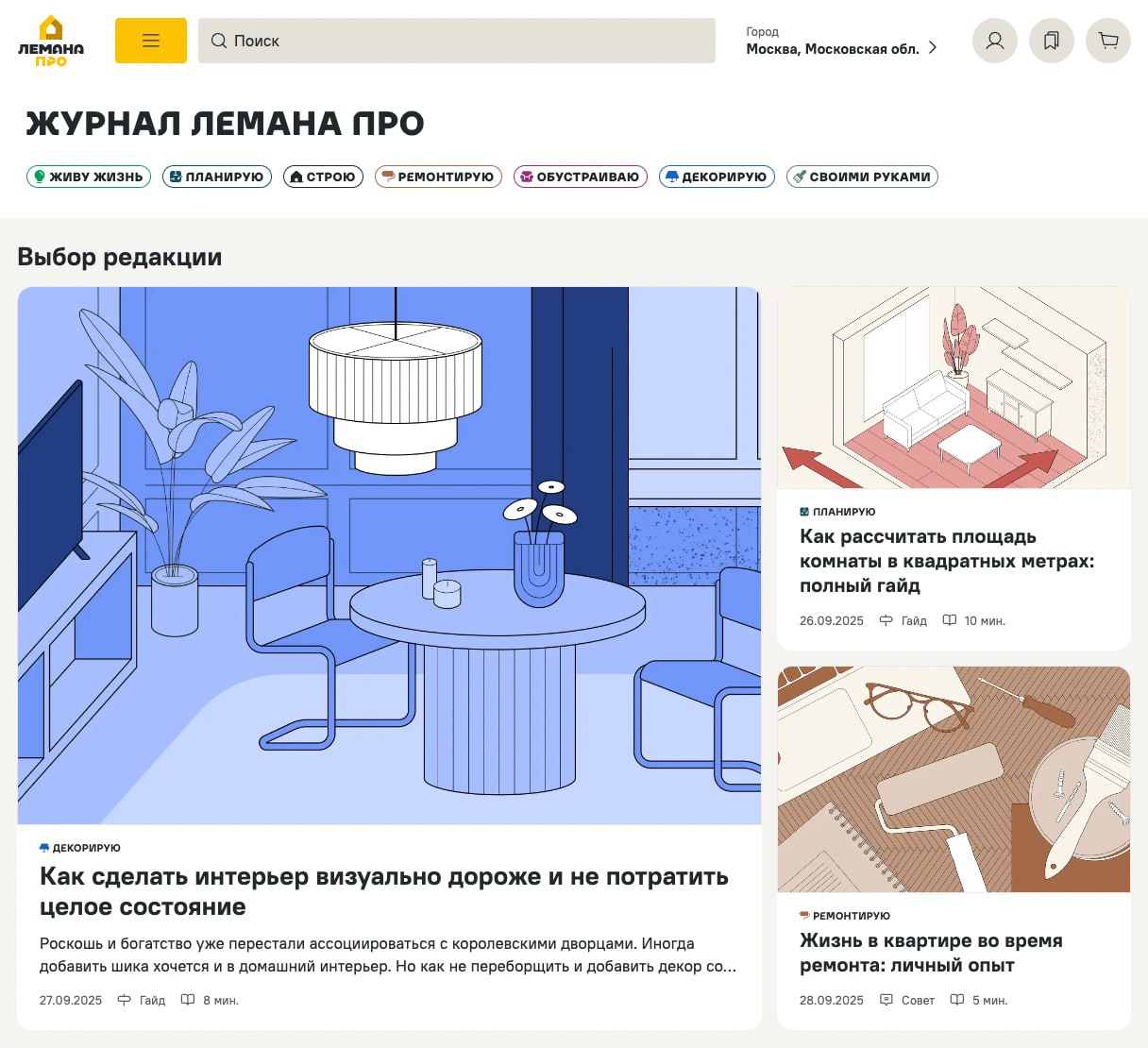 ЛЕМАНА ПРО

Поиск

Город
Москва, Московская обл.

ЖУРНАЛ ЛЕМАНА ПРО

ЖИВУ ЖИЗНЬ ПЛАНИРУЮ СТРОЮ РЕМОНТИРУЮ ОБУСТРАИВАЮ ДЕКОРИРУЮ СВОИМИ РУКАМИ

Выбор редакции

ДЕКОРИРУЮ
Как сделать интерьер визуально дороже и не потратить целое состояние
Роскошь и богатство уже перестали ассоциироваться с королевскими дворцами. Иногда добавить шика хочется и в домашний интерьер. Но как не переборщить и добавить декор со...
27.09.2025 Гайд 8 мин.

ПЛАНИРУЮ
Как рассчитать площадь комнаты в квадратных метрах: полный гайд
26.09.2025 Гайд 10 мин.

РЕМОНТИРУЮ
Жизнь в квартире во время ремонта: личный опыт
28.09.2025 Совет 5 мин.