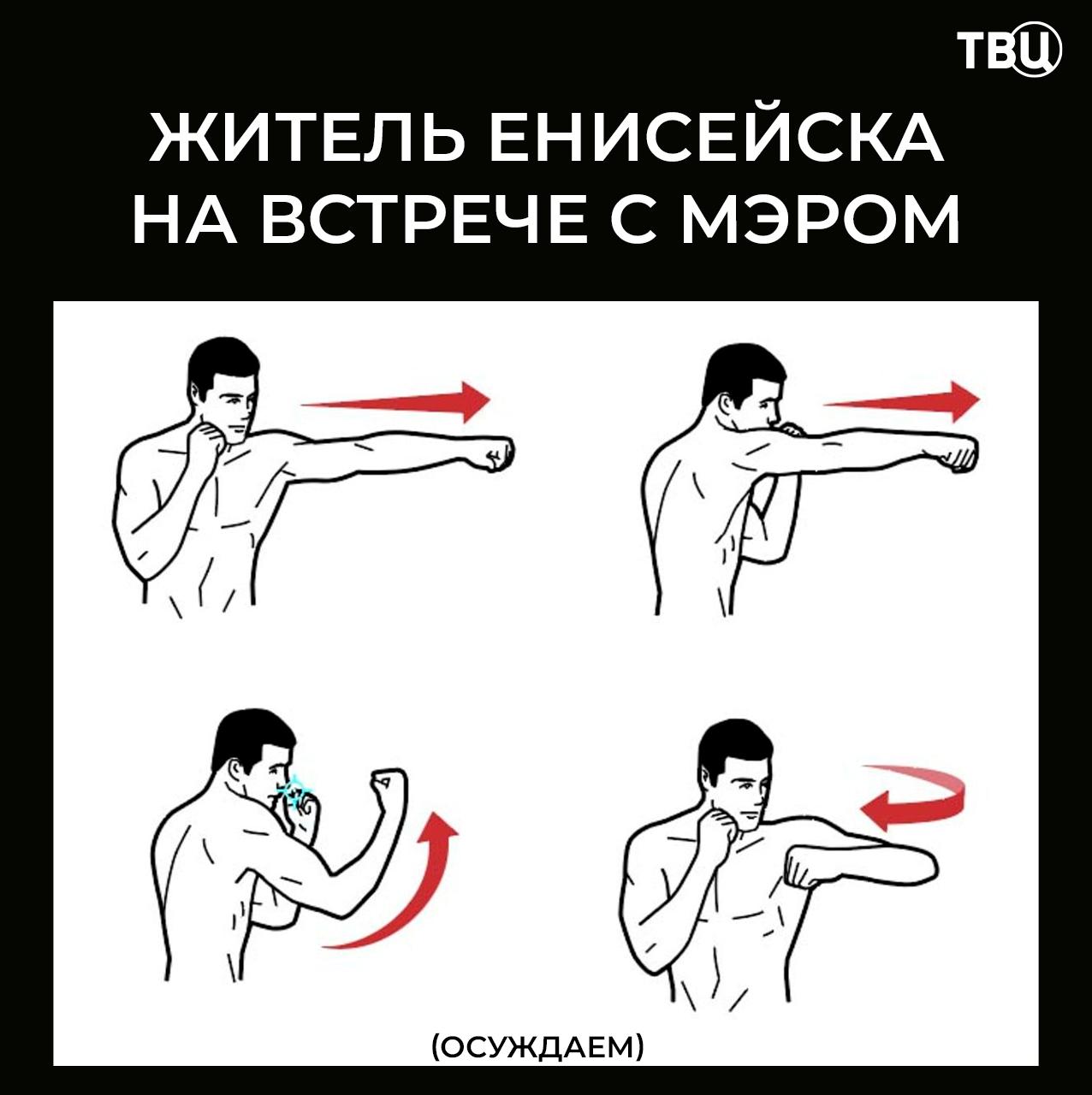 ТВЦ

ЖИТЕЛЬ ЕНИСЕЙСКА НА ВСТРЕЧЕ С МЭРОМ

(ОСУЖДАЕМ)