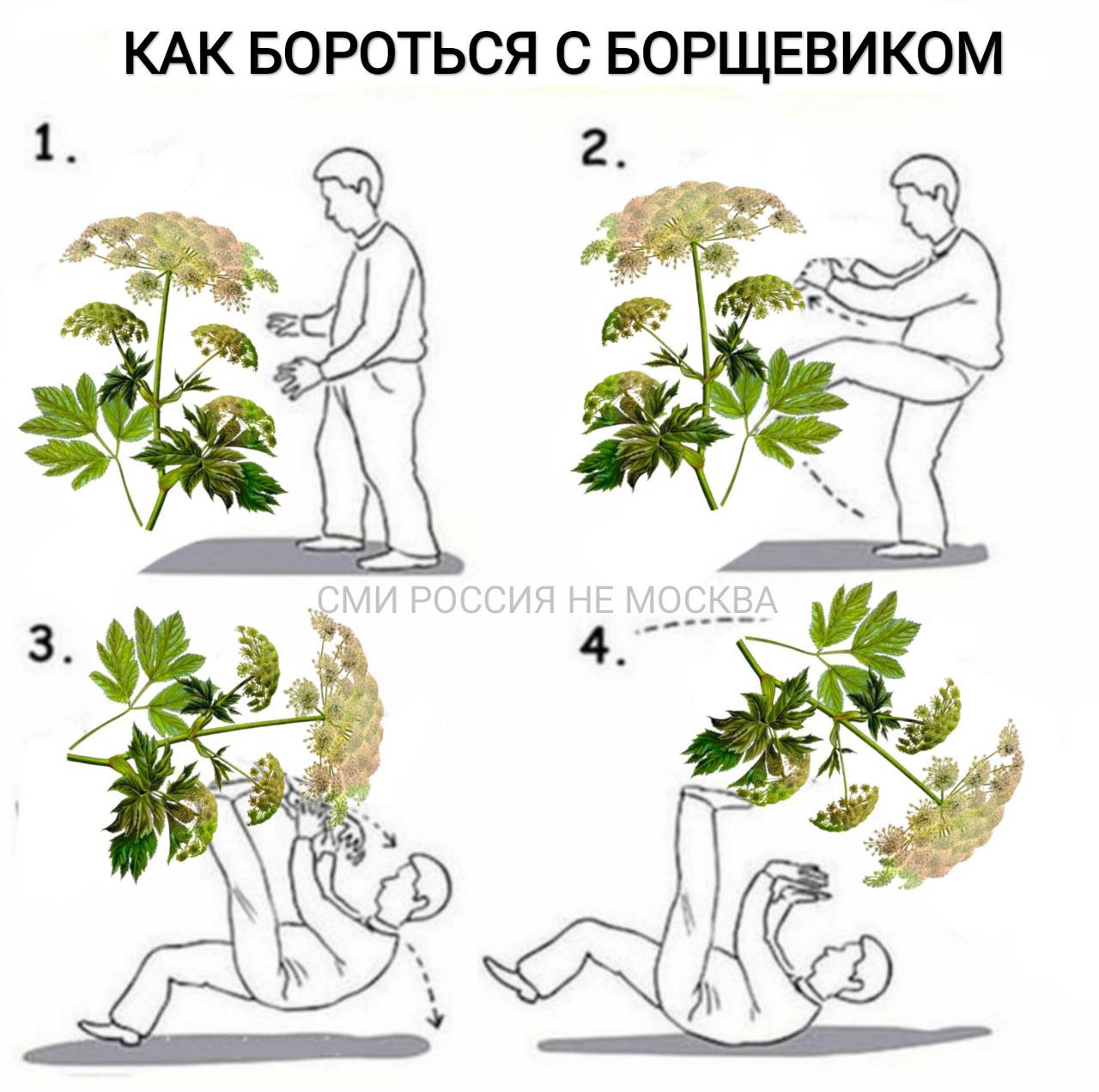 КАК БОРОТЬСЯ С БОРЩЕВИКОМ

1.

2.

СМИ РОССИЯ НЕ МОСКВА

3.

4.