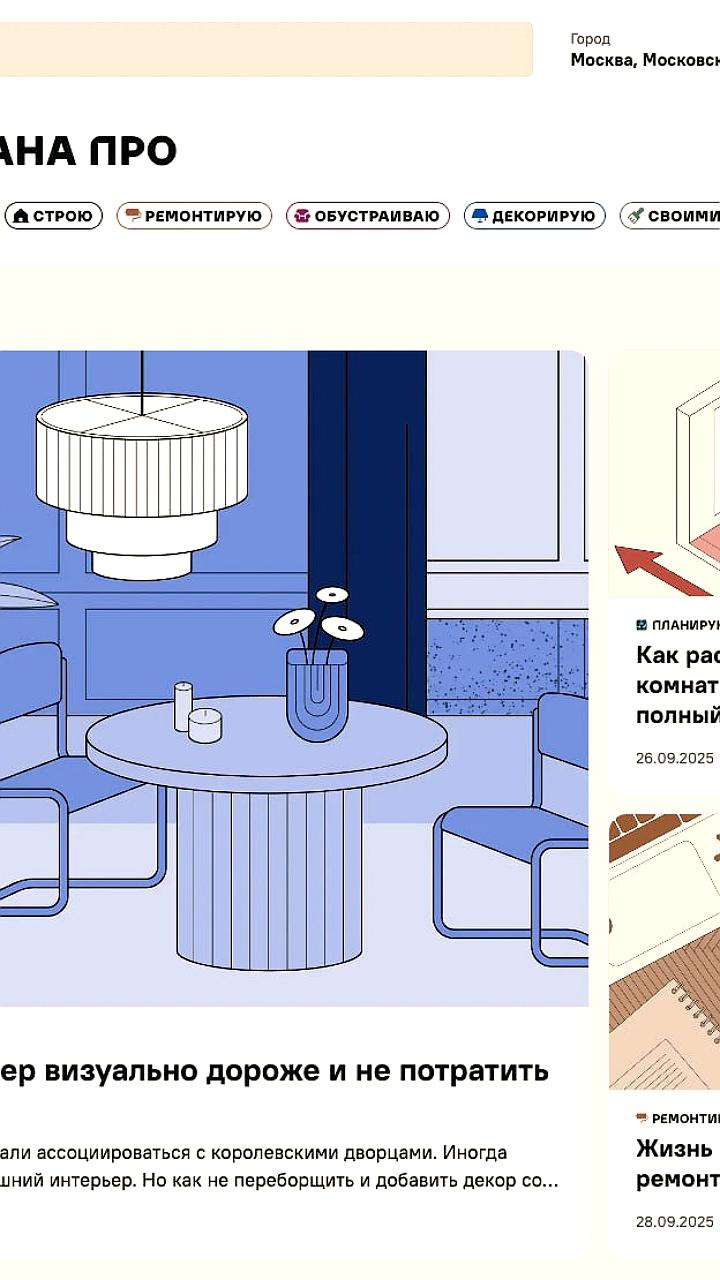 Город
Москва, Московск

АНА ПРО

СТРОЮ РЕМОНТИРУЮ ОБУСТРАИВАЮ ДЕКОРИРУЮ СВОИМИ

ер визуально дороже и не потратить

али ассоциироваться с королевскими дворцами. Иногда шний интерьер. Но как не переборщить и добавить декор со...

ПЛАНИРУ
Как рас комнат полный

26.09.2025

РЕМОНТИ
Жизнь ремонт

28.09.2025